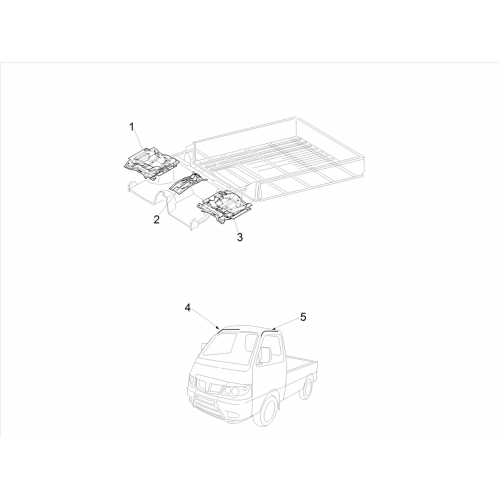 1
2
3
4
5